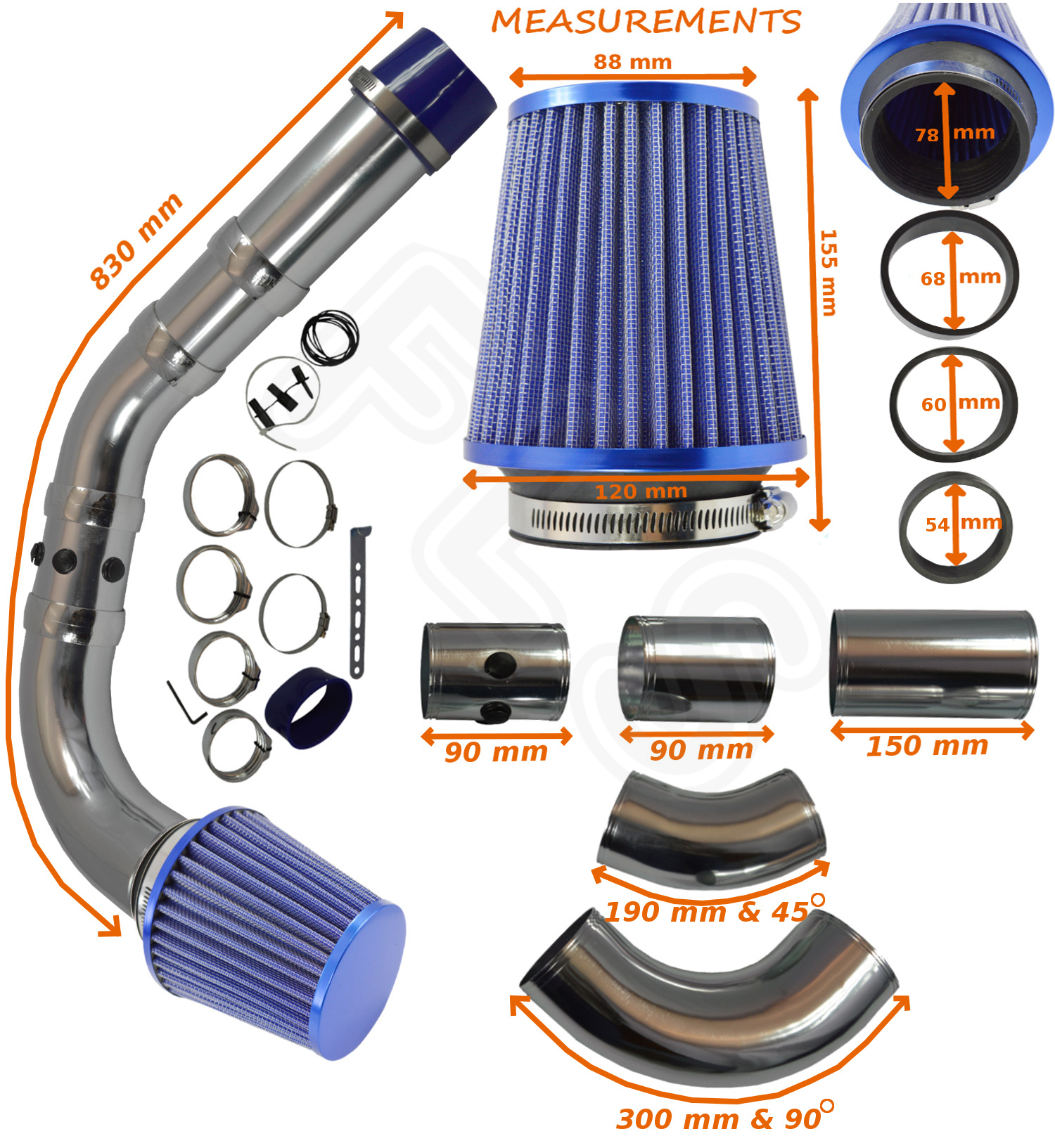 MEASUREMENTS

830 mm

88 mm

155 mm

120 mm

78 mm

68 mm

60 mm

54 mm

90 mm

90 mm

150 mm

190 mm & 45°

300 mm & 90°